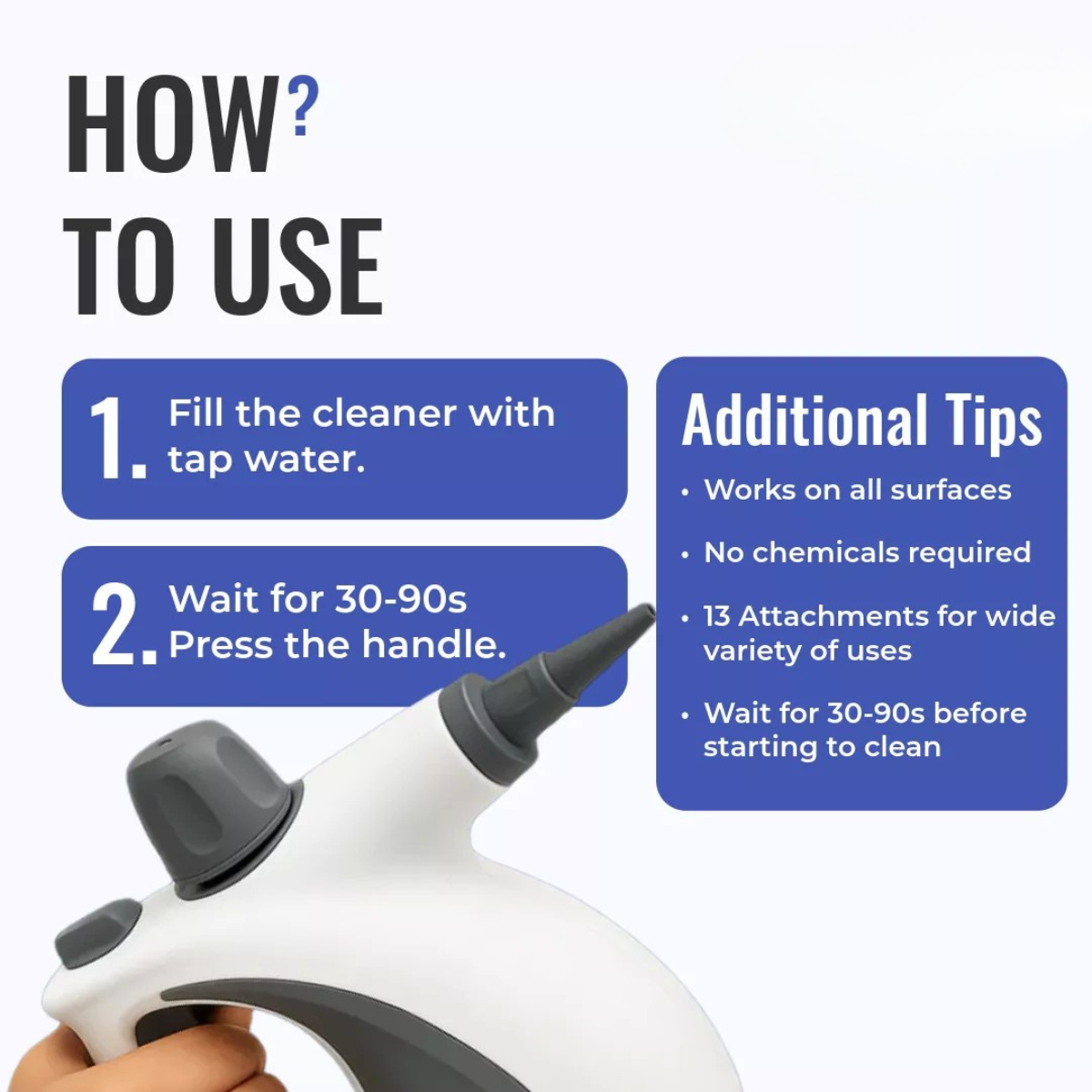 HOW?
TO USE

1. Fill the cleaner with tap water.

2. Wait for 30-90s
Press the handle.

Additional Tips

• Works on all surfaces

• No chemicals required

• 13 Attachments for wide variety of uses

• Wait for 30-90s before starting to clean